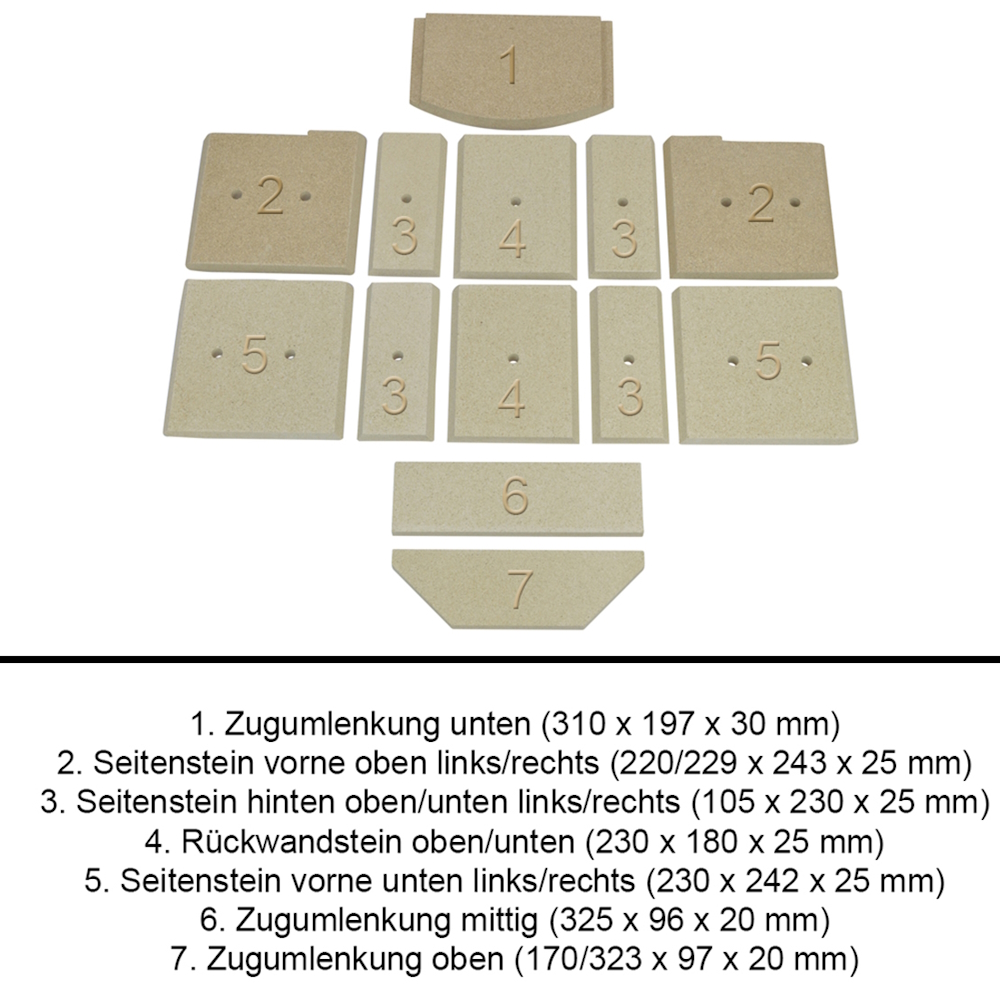 1

2 3 4 3 2

5 3 4 3 5

6

7

1. Zugumlenkung unten (310 x 197 x 30 mm)
2. Seitenstein vorne oben links/rechts (220/229 x 243 x 25 mm)
3. Seitenstein hinten oben/unten links/rechts (105 x 230 x 25 mm)
4. Rückwandstein oben/unten (230 x 180 x 25 mm)
5. Seitenstein vorne unten links/rechts (230 x 242 x 25 mm)
6. Zugumlenkung mittig (325 x 96 x 20 mm)
7. Zugumlenkung oben (170/323 x 97 x 20 mm)